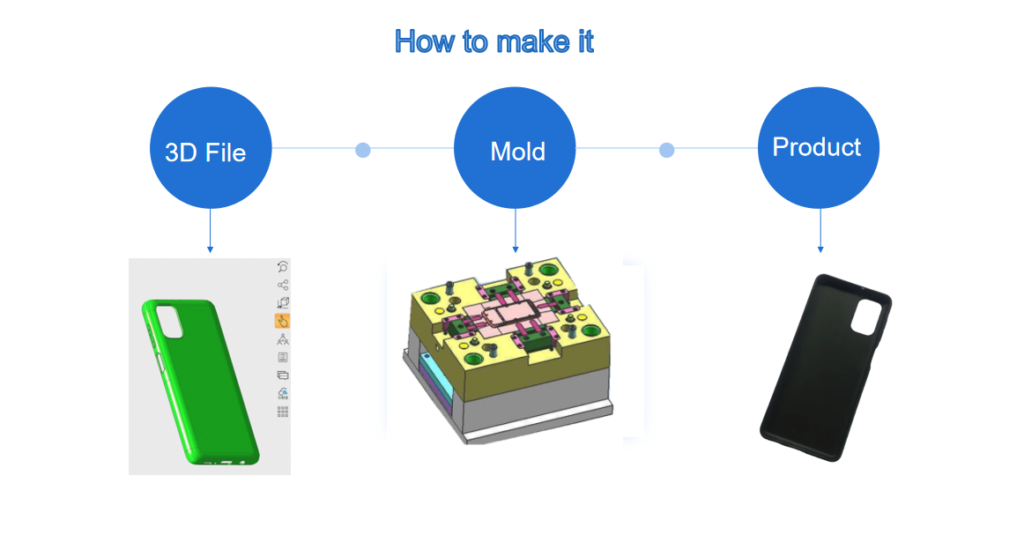 How to make it

3D File

Mold

Product